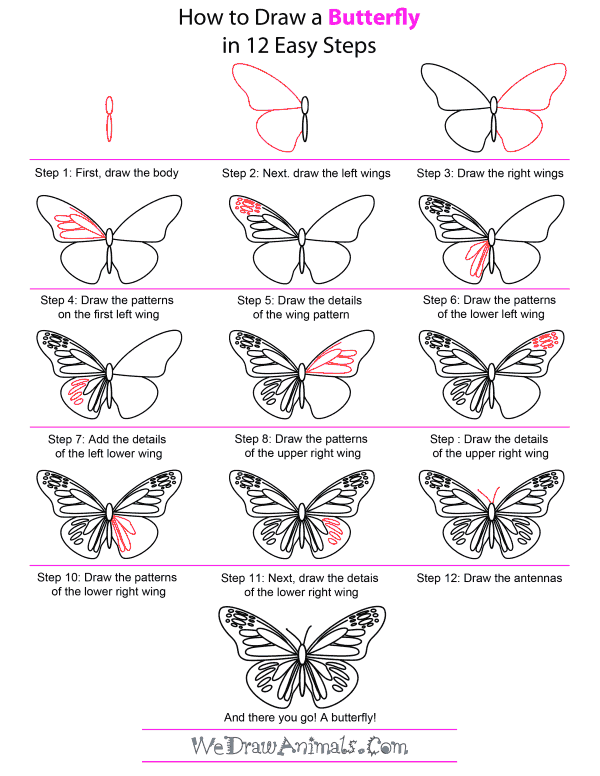 How to Draw a Butterfly
in 12 Easy Steps

Step 1: First, draw the body

Step 2: Next. draw the left wings

Step 3: Draw the right wings

Step 4: Draw the patterns on the first left wing

Step 5: Draw the details of the wing pattern

Step 6: Draw the patterns of the lower left wing

Step 7: Add the details of the left lower wing

Step 8: Draw the patterns of the upper right wing

Step : Draw the details of the upper right wing

Step 10: Draw the patterns of the lower right wing

Step 11: Next, draw the detais of the lower right wing

Step 12: Draw the antennas

And there you go! A butterfly!

WeDrawAnimals.Com