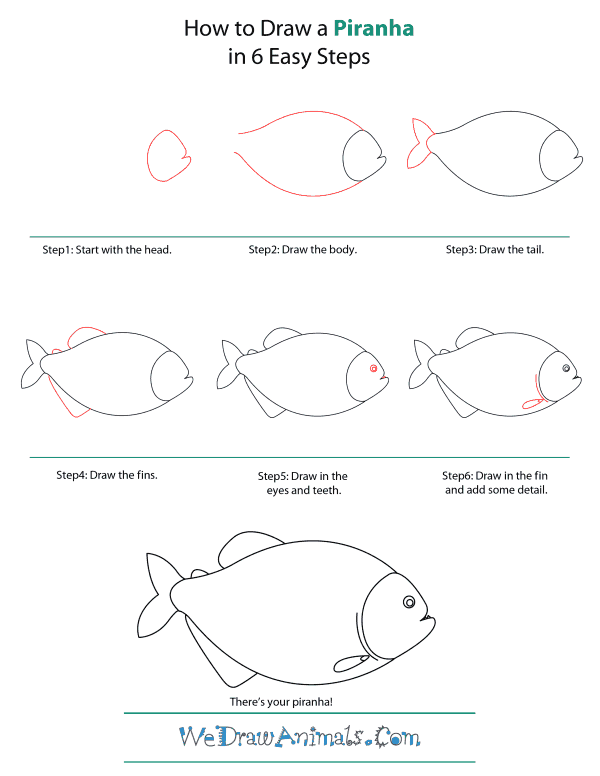 How to Draw a Piranha
in 6 Easy Steps

Step1: Start with the head.

Step2: Draw the body.

Step3: Draw the tail.

Step4: Draw the fins.

Step5: Draw in the eyes and teeth.

Step6: Draw in the fin and add some detail.

There's your piranha!

WeDrawAnimals.Com