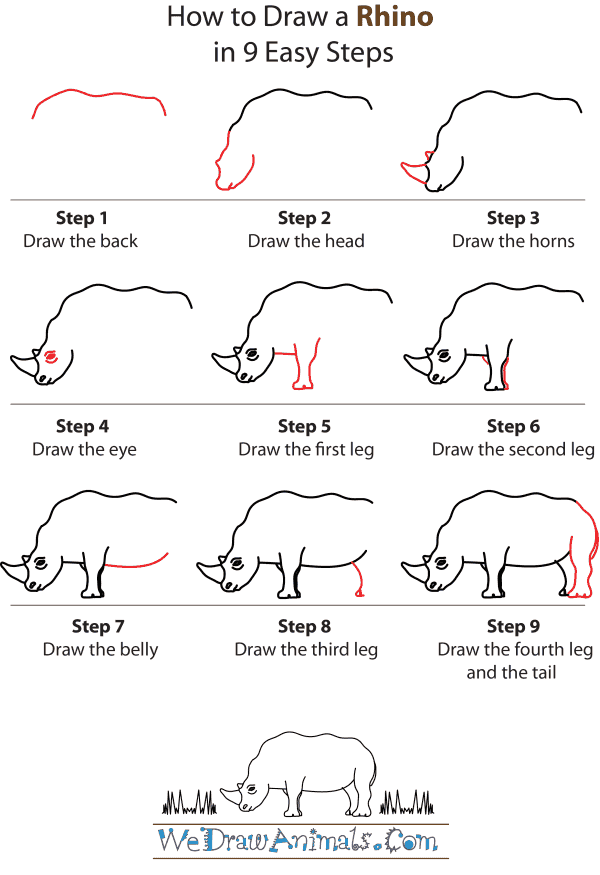 How to Draw a Rhino
in 9 Easy Steps

Step 1
Draw the back

Step 2
Draw the head

Step 3
Draw the horns

Step 4
Draw the eye

Step 5
Draw the first leg

Step 6
Draw the second leg

Step 7
Draw the belly

Step 8
Draw the third leg

Step 9
Draw the fourth leg and the tail

WeDrawAnimals.Com