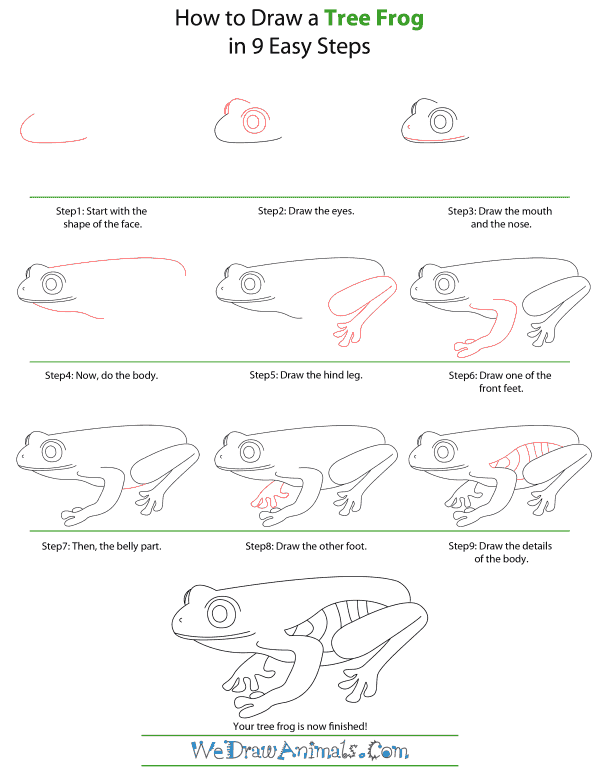 How to Draw a Tree Frog
in 9 Easy Steps

Step1: Start with the shape of the face.

Step2: Draw the eyes.

Step3: Draw the mouth and the nose.

Step4: Now, do the body.

Step5: Draw the hind leg.

Step6: Draw one of the front feet.

Step7: Then, the belly part.

Step8: Draw the other foot.

Step9: Draw the details of the body.

Your tree frog is now finished!

WeDrawAnimals.Com