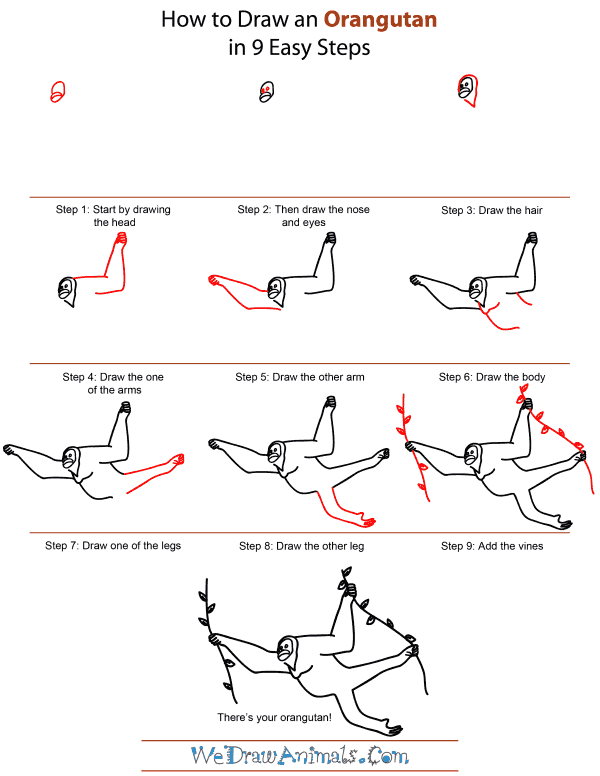 How to Draw an Orangutan
in 9 Easy Steps

Step 1: Start by drawing the head

Step 2: Then draw the nose and eyes

Step 3: Draw the hair

Step 4: Draw the one of the arms

Step 5: Draw the other arm

Step 6: Draw the body

Step 7: Draw one of the legs

Step 8: Draw the other leg

Step 9: Add the vines

There's your orangutan!

WeDrawAnimals.Com