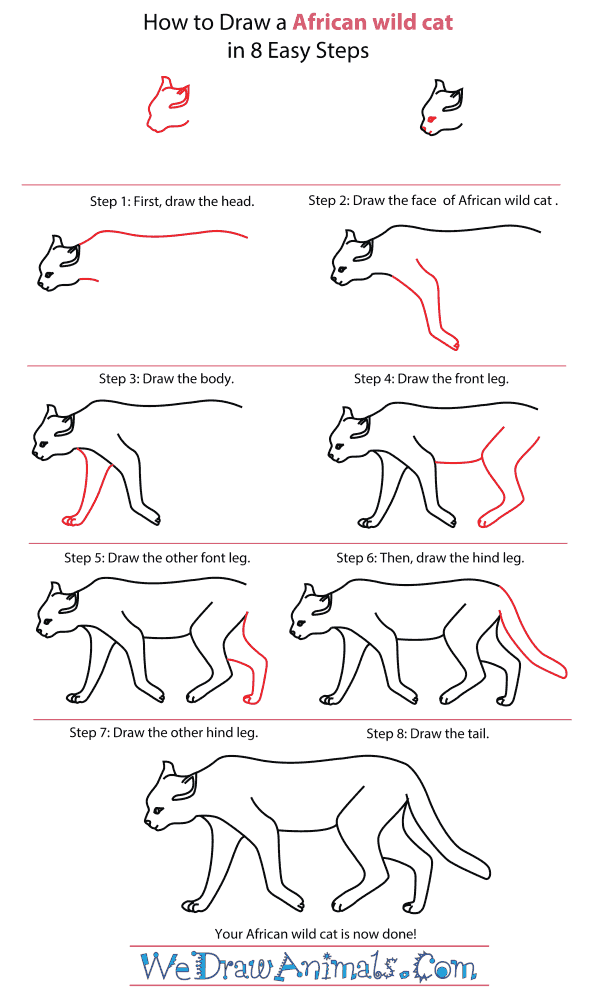 How to Draw a African wild cat
in 8 Easy Steps

Step 1: First, draw the head.

Step 2: Draw the face of African wild cat .

Step 3: Draw the body.

Step 4: Draw the front leg.

Step 5: Draw the other font leg.

Step 6: Then, draw the hind leg.

Step 7: Draw the other hind leg.

Step 8: Draw the tail.

Your African wild cat is now done!

WeDrawAnimals.Com