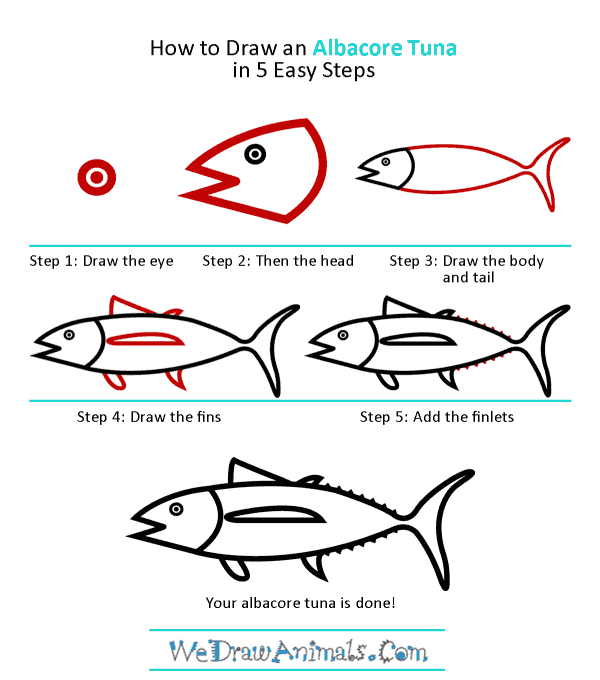 How to Draw an Albacore Tuna
in 5 Easy Steps

Step 1: Draw the eye

Step 2: Then the head

Step 3: Draw the body and tail

Step 4: Draw the fins

Step 5: Add the finlets

Your albacore tuna is done!

WeDrawAnimals.Com