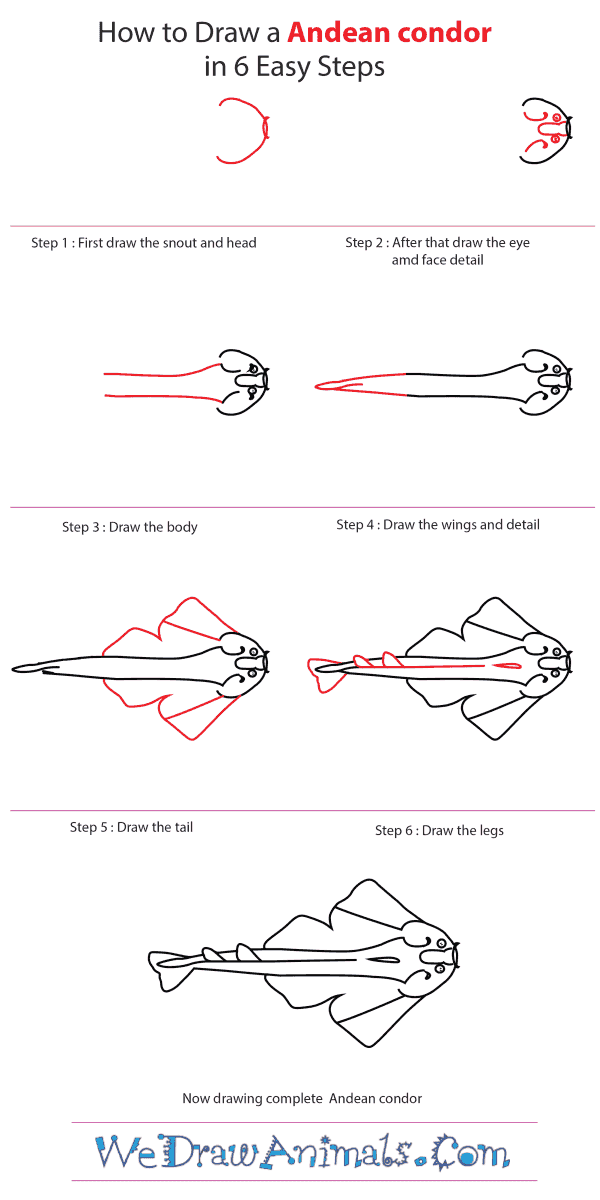 How to Draw a Andean condor
in 6 Easy Steps

Step 1 : First draw the snout and head

Step 2 : After that draw the eye amd face detail

Step 3 : Draw the body

Step 4 : Draw the wings and detail

Step 5 : Draw the tail

Step 6 : Draw the legs

Now drawing complete Andean condor

WeDrawAnimals.Com