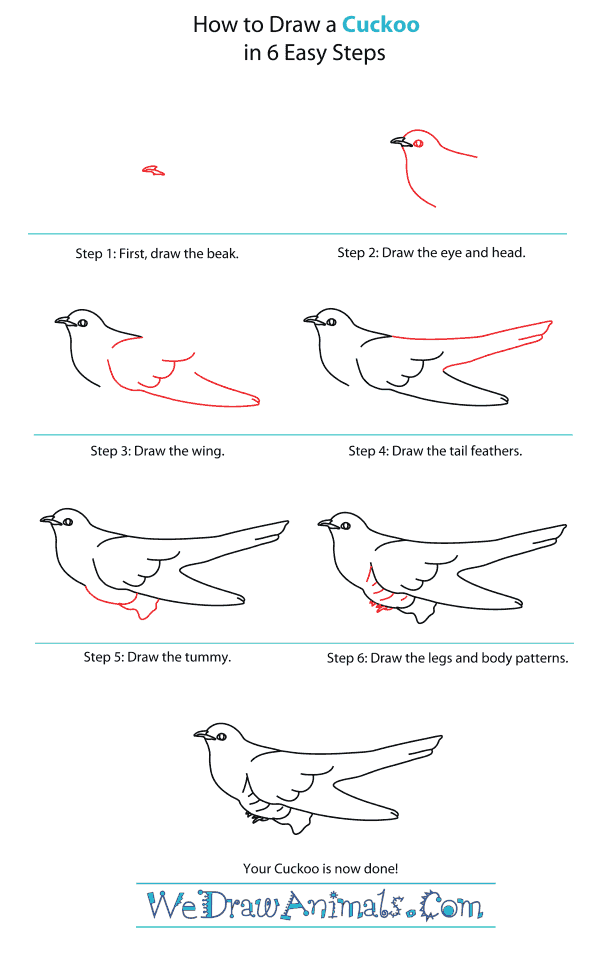 How to Draw a Cuckoo
in 6 Easy Steps

Step 1: First, draw the beak.

Step 2: Draw the eye and head.

Step 3: Draw the wing.

Step 4: Draw the tail feathers.

Step 5: Draw the tummy.

Step 6: Draw the legs and body patterns.

Your Cuckoo is now done!

WeDrawAnimals.Com