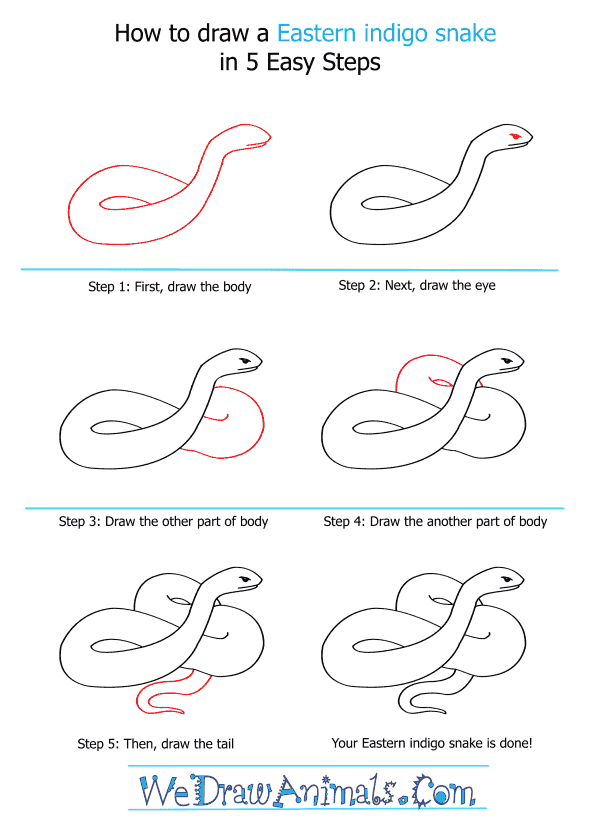 How to draw a Eastern indigo snake in 5 Easy Steps

Step 1: First, draw the body

Step 2: Next, draw the eye

Step 3: Draw the other part of body

Step 4: Draw the another part of body

Step 5: Then, draw the tail

Your Eastern indigo snake is done!

WeDrawAnimals.Com