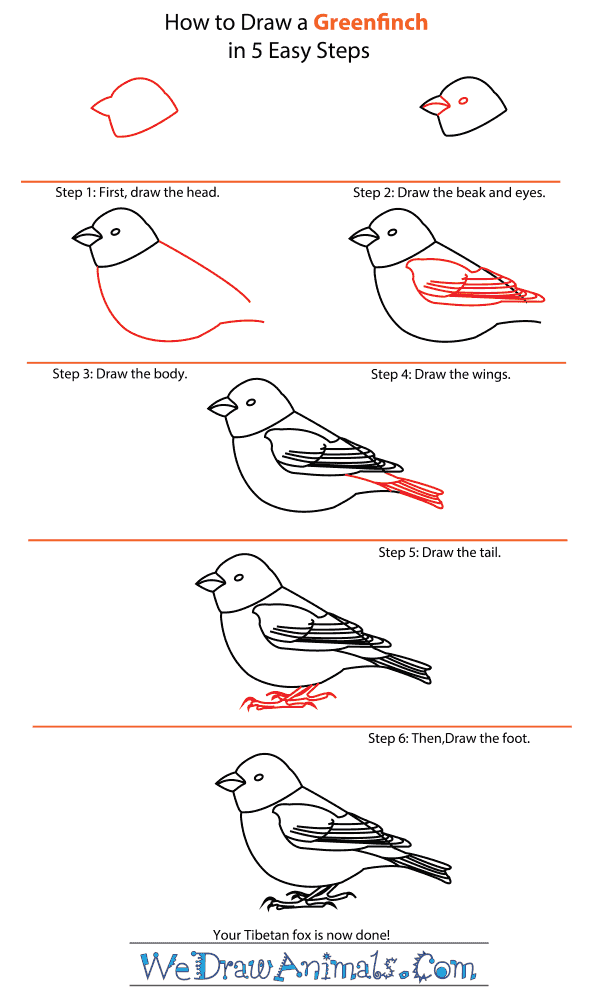 How to Draw a Greenfinch
in 5 Easy Steps

Step 1: First, draw the head.

Step 2: Draw the beak and eyes.

Step 3: Draw the body.

Step 4: Draw the wings.

Step 5: Draw the tail.

Step 6: Then,Draw the foot.

Your Tibetan fox is now done!

WeDrawAnimals.Com