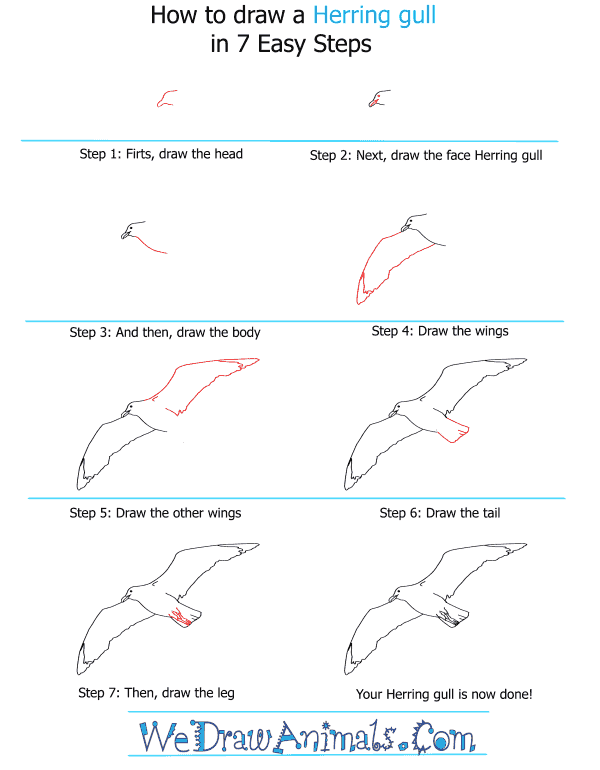 How to draw a Herring gull
in 7 Easy Steps

Step 1: Firts, draw the head

Step 2: Next, draw the face Herring gull

Step 3: And then, draw the body

Step 4: Draw the wings

Step 5: Draw the other wings

Step 6: Draw the tail

Step 7: Then, draw the leg

Your Herring gull is now done!

WeDrawAnimals.Com