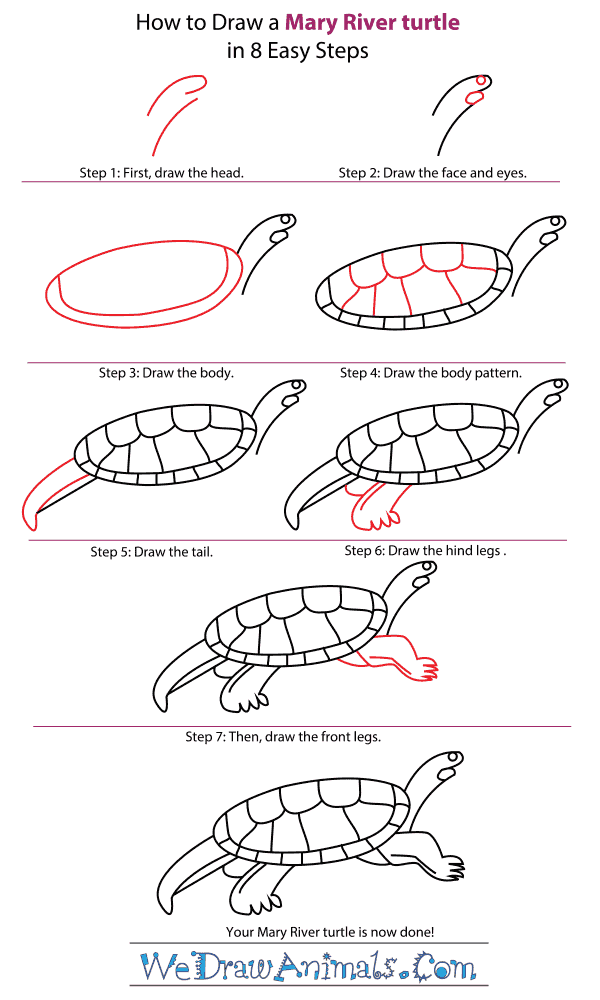 How to Draw a Mary River turtle
in 8 Easy Steps

Step 1: First, draw the head.

Step 2: Draw the face and eyes.

Step 3: Draw the body.

Step 4: Draw the body pattern.

Step 5: Draw the tail.

Step 6: Draw the hind legs .

Step 7: Then, draw the front legs.

Your Mary River turtle is now done!

WeDrawAnimals.Com