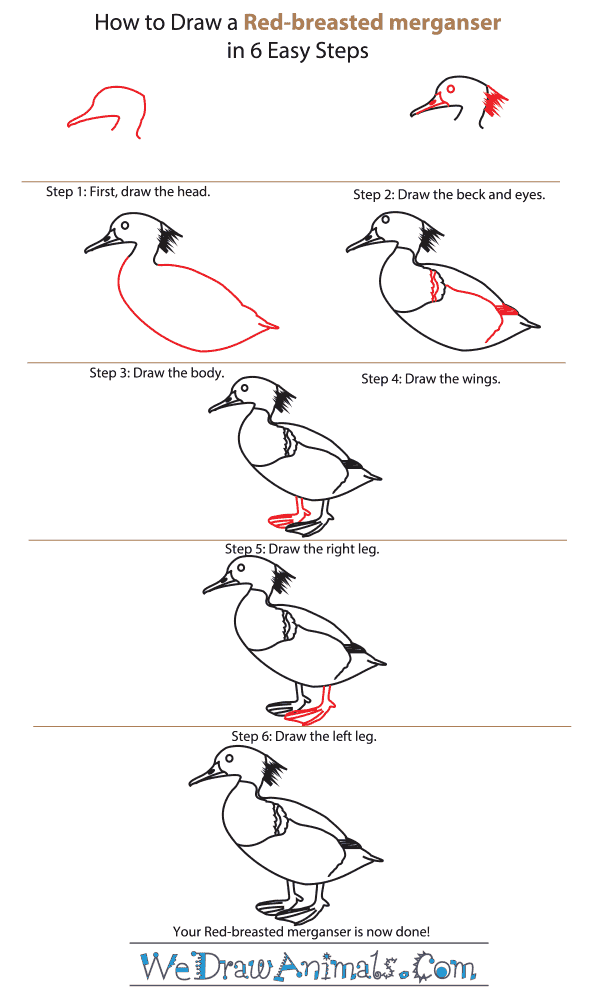 How to Draw a Red-breasted merganser in 6 Easy Steps

Step 1: First, draw the head.

Step 2: Draw the beck and eyes.

Step 3: Draw the body.

Step 4: Draw the wings.

Step 5: Draw the right leg.

Step 6: Draw the left leg.

Your Red-breasted merganser is now done!

WeDrawAnimals.Com