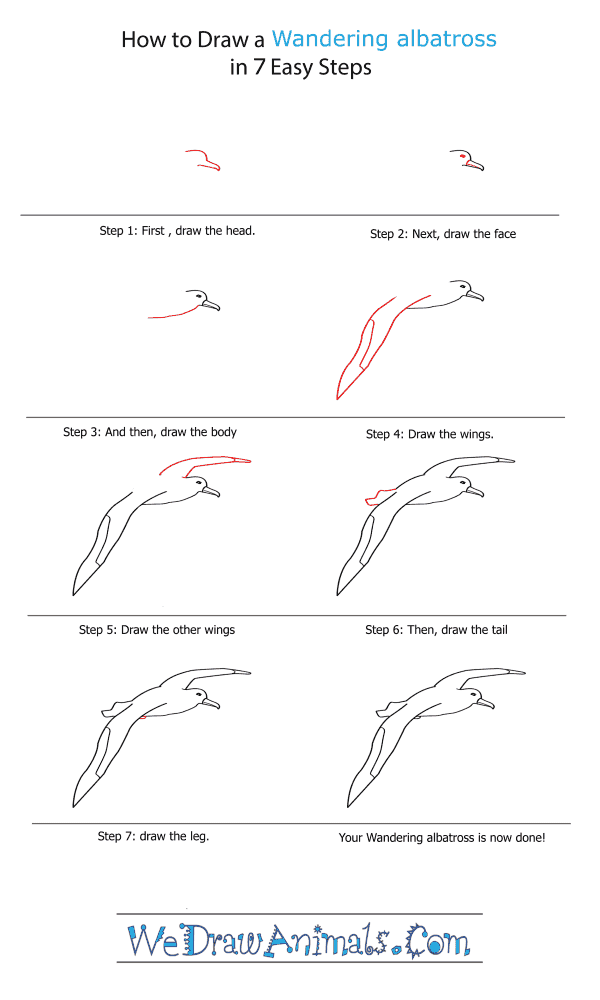 How to Draw a Wandering albatross
in 7 Easy Steps

Step 1: First , draw the head.

Step 2: Next, draw the face

Step 3: And then, draw the body

Step 4: Draw the wings.

Step 5: Draw the other wings

Step 6: Then, draw the tail

Step 7: draw the leg.

Your Wandering albatross is now done!

WeDrawAnimals.Com