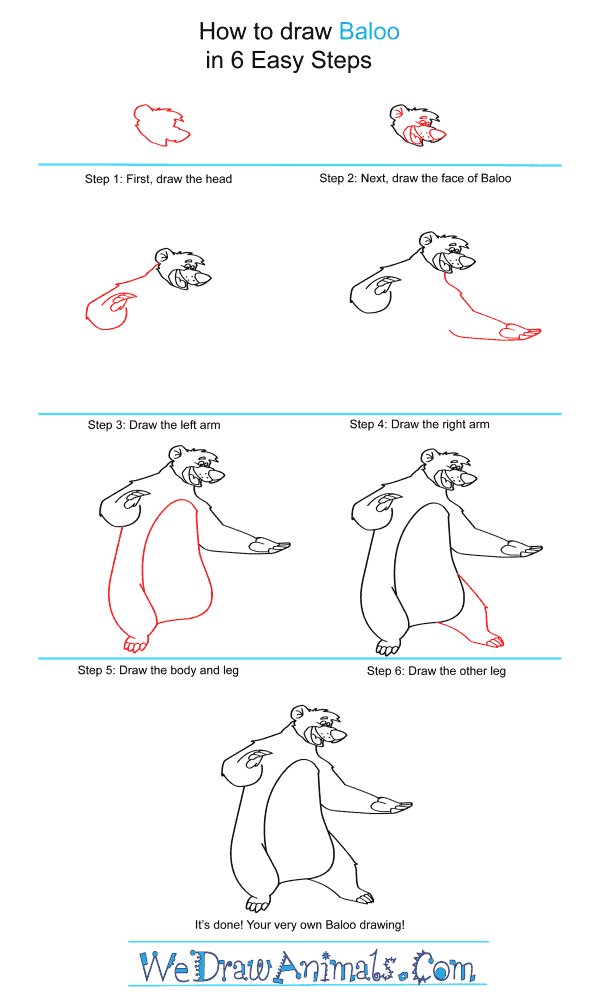 How to draw Baloo
in 6 Easy Steps

Step 1: First, draw the head

Step 2: Next, draw the face of Baloo

Step 3: Draw the left arm

Step 4: Draw the right arm

Step 5: Draw the body and leg

Step 6: Draw the other leg

It's done! Your very own Baloo drawing!

WeDrawAnimals.Com