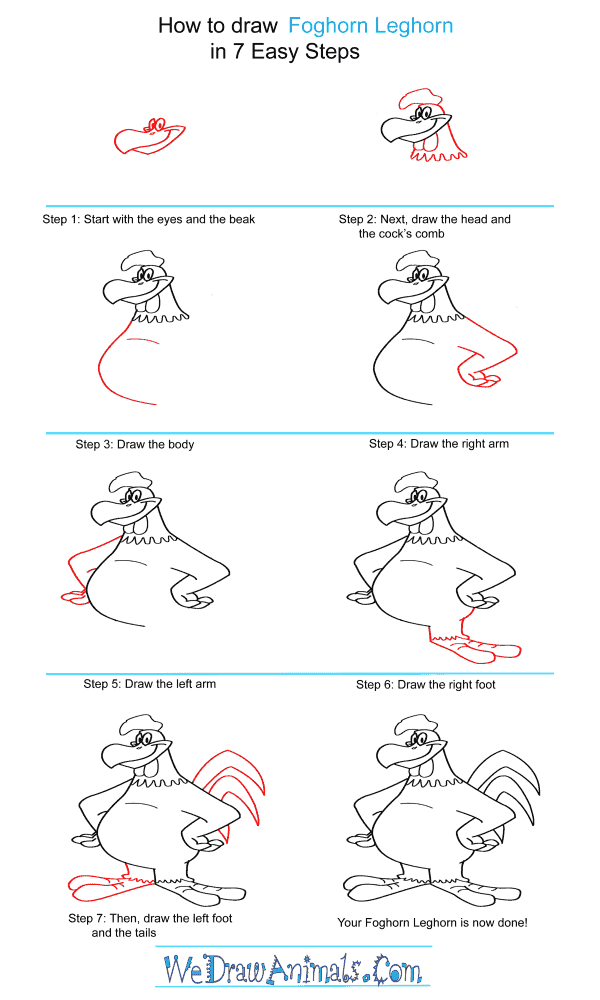 How to draw Foghorn Leghorn in 7 Easy Steps

Step 1: Start with the eyes and the beak

Step 2: Next, draw the head and the cock's comb

Step 3: Draw the body

Step 4: Draw the right arm

Step 5: Draw the left arm

Step 6: Draw the right foot

Step 7: Then, draw the left foot and the tails

Your Foghorn Leghorn is now done!

WeDrawAnimals.Com