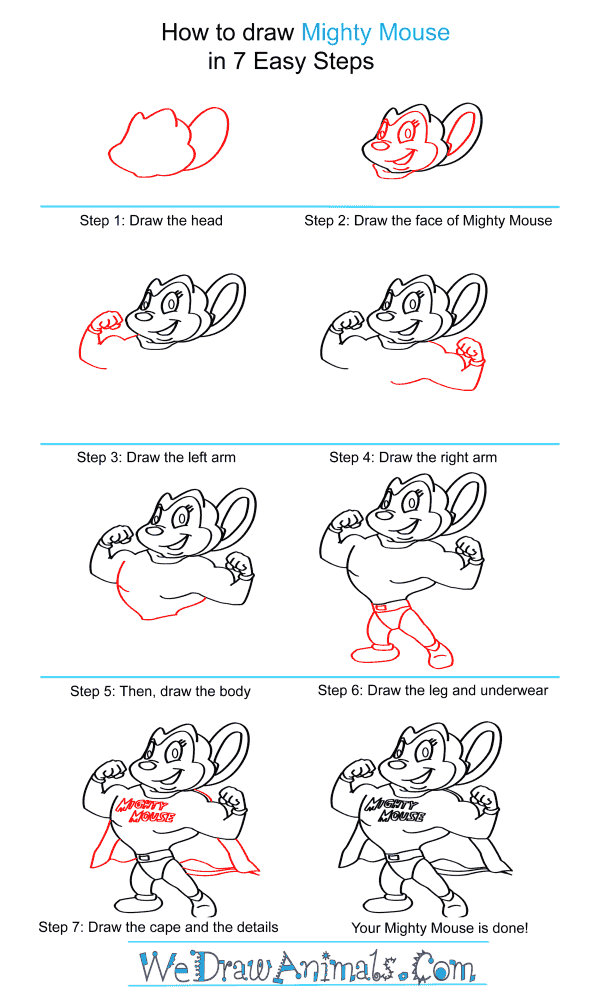 How to draw Mighty Mouse in 7 Easy Steps

Step 1: Draw the head

Step 2: Draw the face of Mighty Mouse

Step 3: Draw the left arm

Step 4: Draw the right arm

Step 5: Then, draw the body

Step 6: Draw the leg and underwear

MIGHTY MOUSE

MIGHTY MOUSE

Step 7: Draw the cape and the details

Your Mighty Mouse is done!

WeDrawAnimals.Com