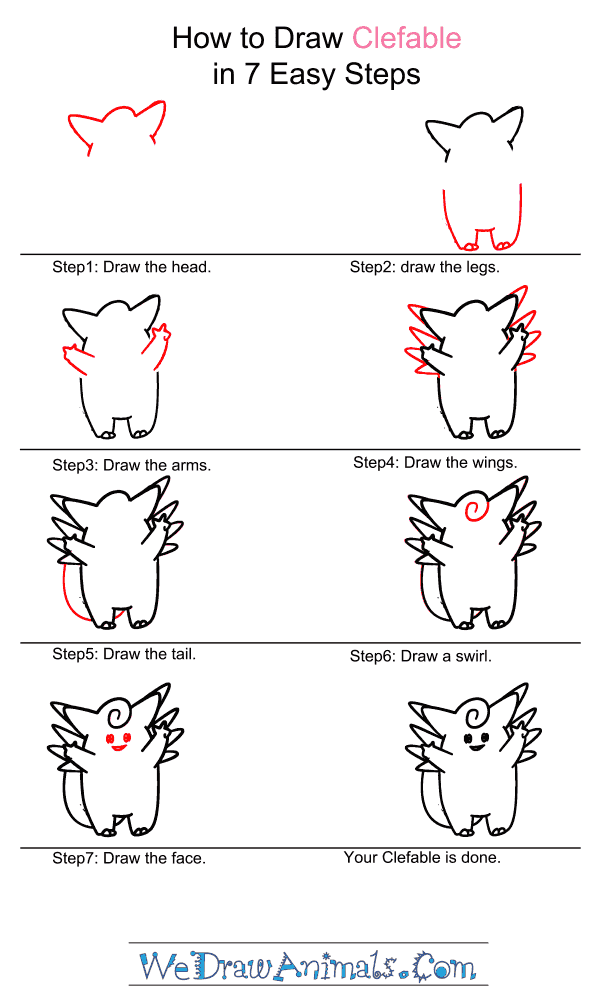 How to Draw Clefable
in 7 Easy Steps

Step1: Draw the head.

Step2: draw the legs.

Step3: Draw the arms.

Step4: Draw the wings.

Step5: Draw the tail.

Step6: Draw a swirl.

Step7: Draw the face.

Your Clefable is done.

WeDrawAnimals.Com