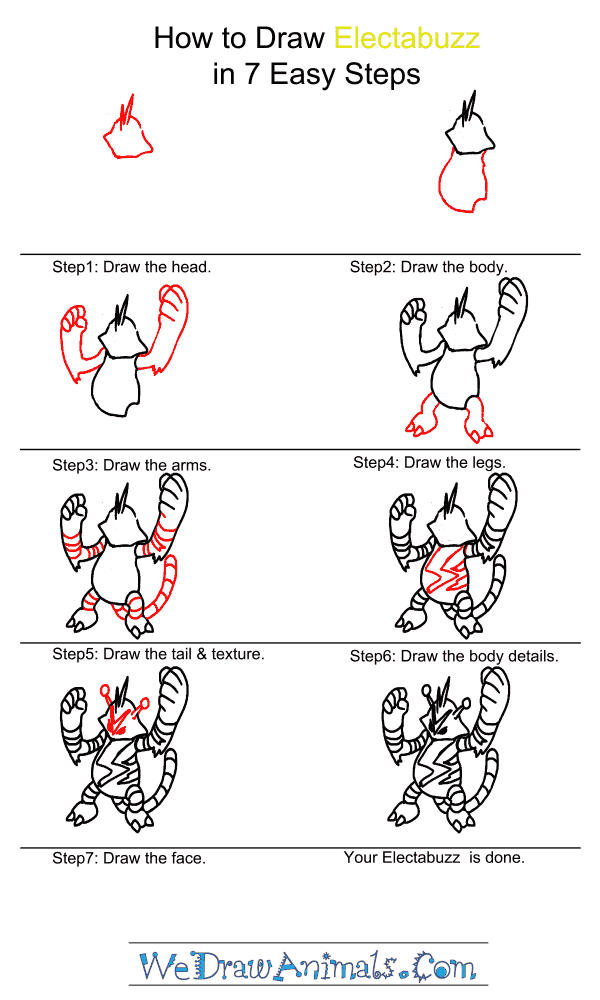 How to Draw Electabuzz in 7 Easy Steps

Step1: Draw the head.

Step2: Draw the body.

Step3: Draw the arms.

Step4: Draw the legs.

Step5: Draw the tail & texture.

Step6: Draw the body details.

Step7: Draw the face.

Your Electabuzz is done.

WeDrawAnimals.Com