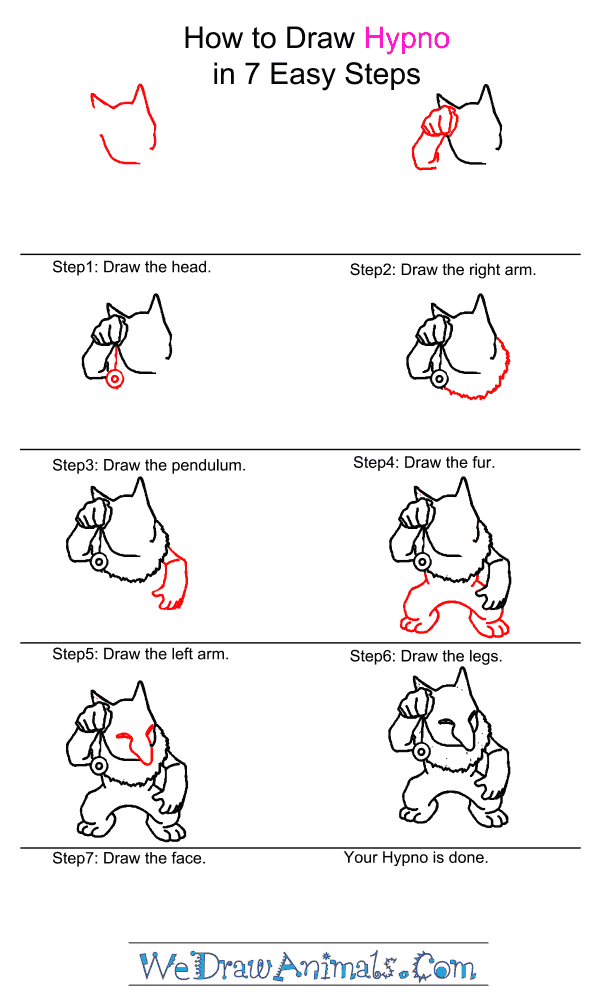 How to Draw Hypno
in 7 Easy Steps

Step1: Draw the head.

Step2: Draw the right arm.

Step3: Draw the pendulum.

Step4: Draw the fur.

Step5: Draw the left arm.

Step6: Draw the legs.

Step7: Draw the face.

Your Hypno is done.

WeDrawAnimals.Com