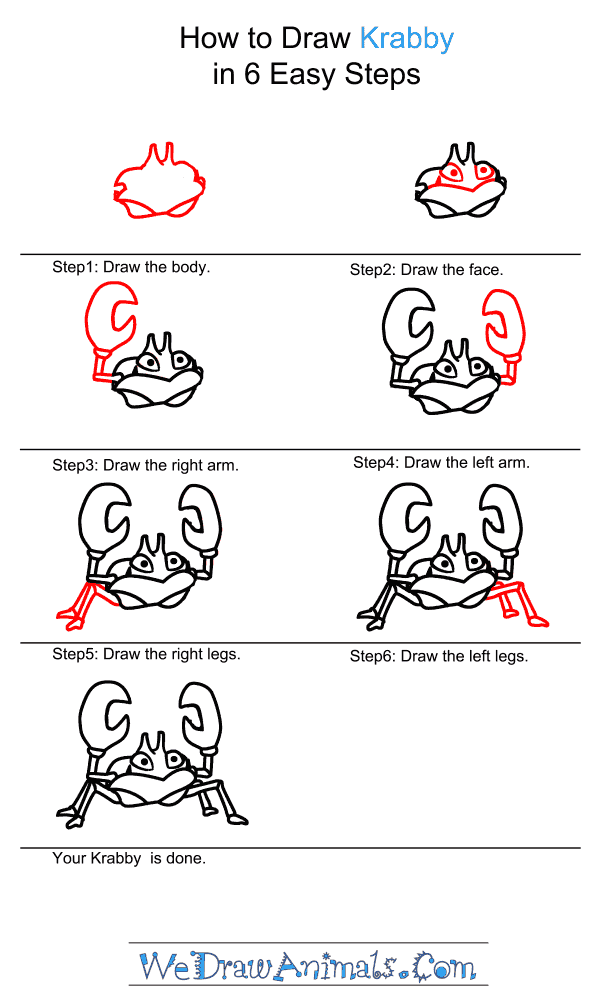 How to Draw Krabby
in 6 Easy Steps

Step1: Draw the body.

Step2: Draw the face.

Step3: Draw the right arm.

Step4: Draw the left arm.

Step5: Draw the right legs.

Step6: Draw the left legs.

Your Krabby is done.

WeDrawAnimals.Com