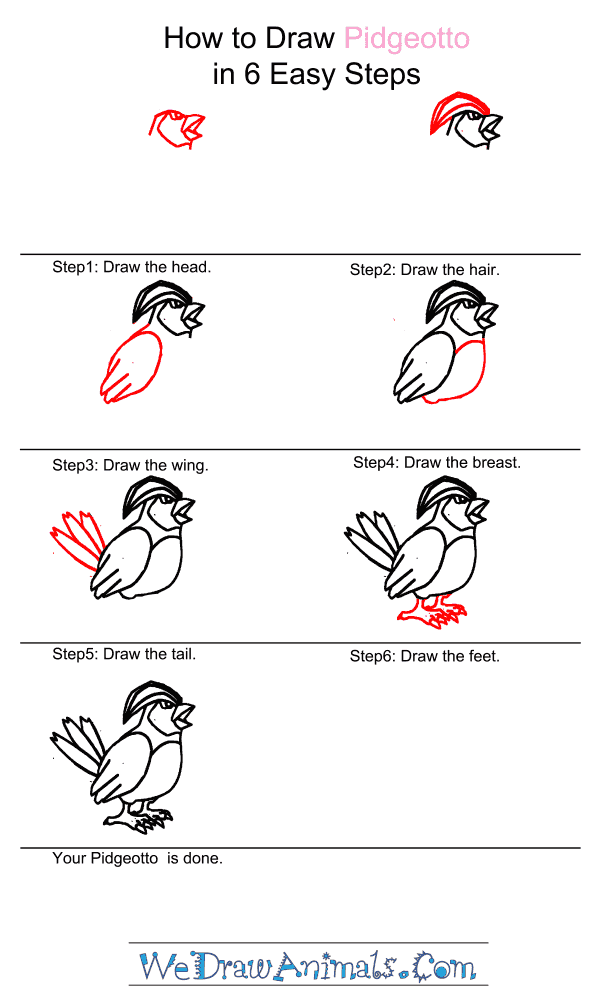 How to Draw Pidgeotto
in 6 Easy Steps

Step1: Draw the head.

Step2: Draw the hair.

Step3: Draw the wing.

Step4: Draw the breast.

Step5: Draw the tail.

Step6: Draw the feet.

Your Pidgeotto is done.

WeDrawAnimals.Com