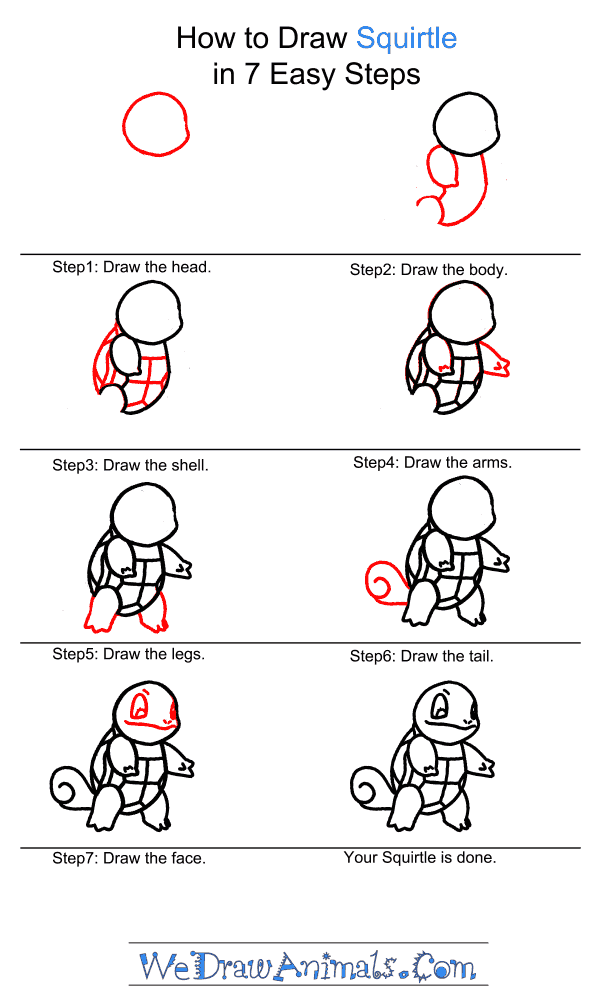 How to Draw Squirtle in 7 Easy Steps

Step1: Draw the head.

Step2: Draw the body.

Step3: Draw the shell.

Step4: Draw the arms.

Step5: Draw the legs.

Step6: Draw the tail.

Step7: Draw the face.

Your Squirtle is done.

WeDrawAnimals.Com