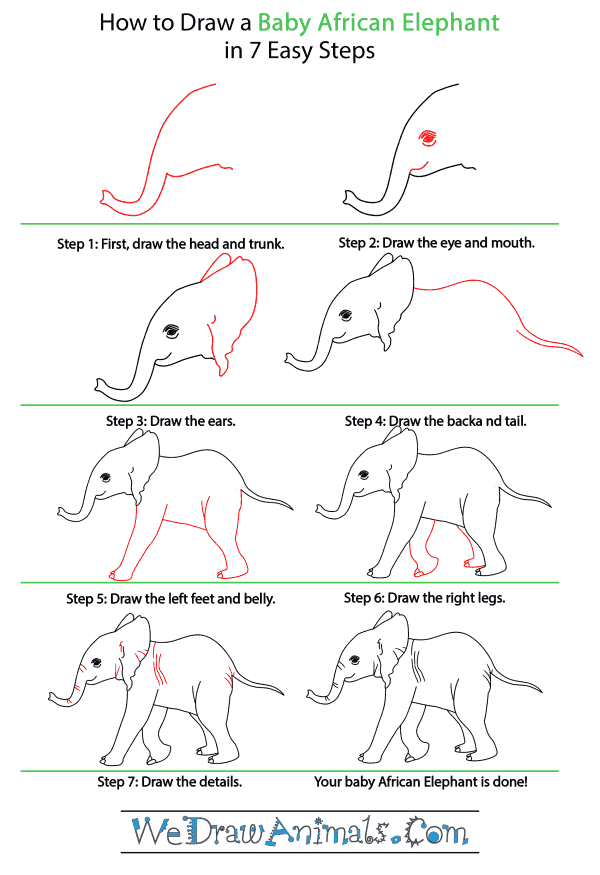 How to Draw a Baby African Elephant
in 7 Easy Steps

Step 1: First, draw the head and trunk.

Step 2: Draw the eye and mouth.

Step 3: Draw the ears.

Step 4: Draw the backa nd tail.

Step 5: Draw the left feet and belly.

Step 6: Draw the right legs.

Step 7: Draw the details.

Your baby African Elephant is done!

WeDrawAnimals.Com