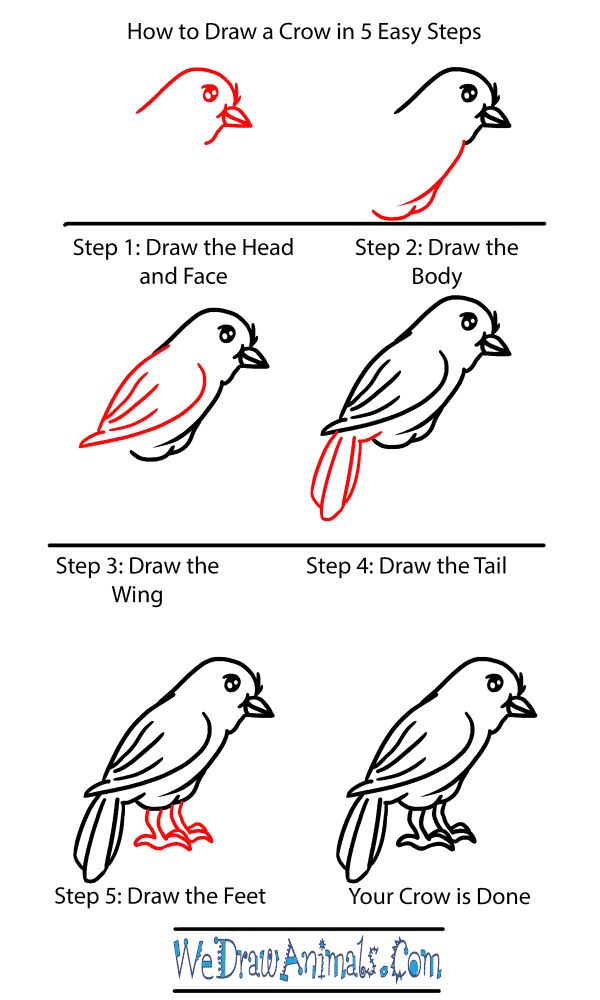 How to Draw a Crow in 5 Easy Steps

Step 1: Draw the Head and Face

Step 2: Draw the Body

Step 3: Draw the Wing

Step 4: Draw the Tail

Step 5: Draw the Feet

Your Crow is Done

WeDrawAnimals.Com