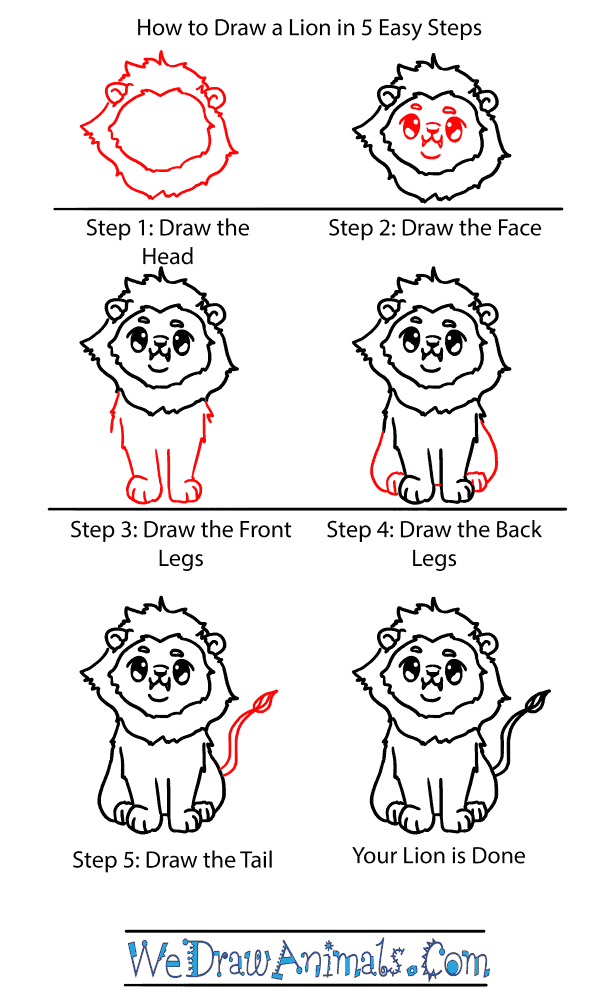 How to Draw a Lion in 5 Easy Steps

Step 1: Draw the Head

Step 2: Draw the Face

Step 3: Draw the Front Legs

Step 4: Draw the Back Legs

Step 5: Draw the Tail

Your Lion is Done

WeDrawAnimals.Com