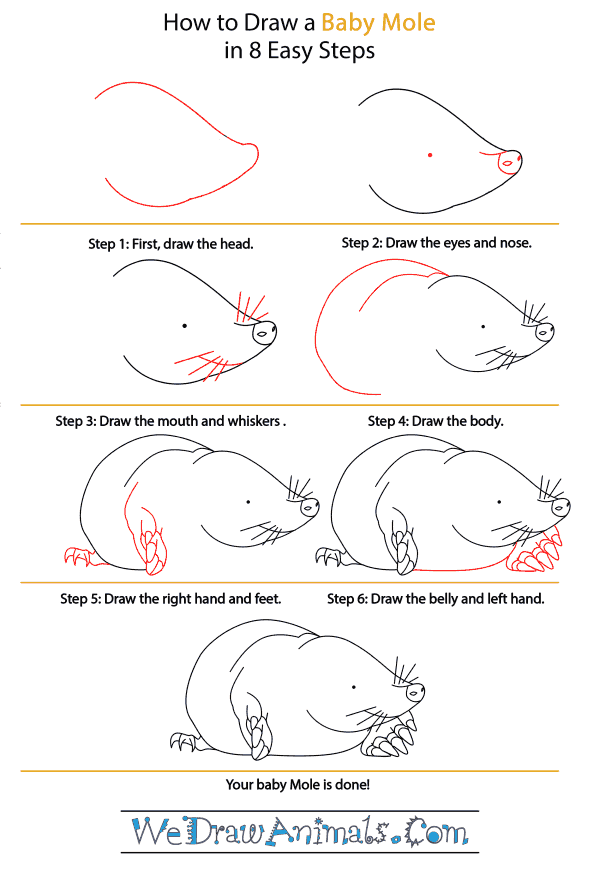 How to Draw a Baby Mole
in 8 Easy Steps

Step 1: First, draw the head.

Step 2: Draw the eyes and nose.

Step 3: Draw the mouth and whiskers .

Step 4: Draw the body.

Step 5: Draw the right hand and feet.

Step 6: Draw the belly and left hand.

Your baby Mole is done!

WeDrawAnimals.Com