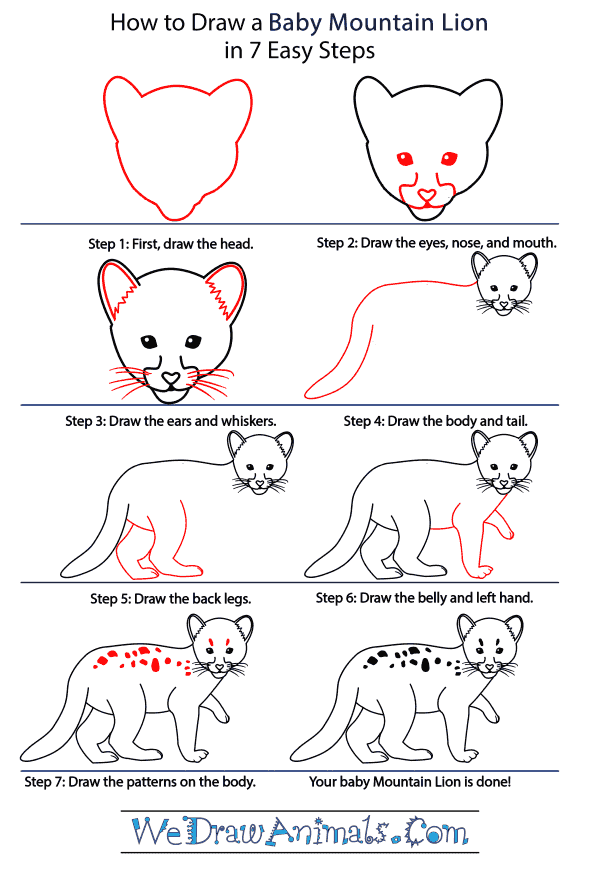 How to Draw a Baby Mountain Lion in 7 Easy Steps

Step 1: First, draw the head.

Step 2: Draw the eyes, nose, and mouth.

Step 3: Draw the ears and whiskers.

Step 4: Draw the body and tail.

Step 5: Draw the back legs.

Step 6: Draw the belly and left hand.

Step 7: Draw the patterns on the body.

Your baby Mountain Lion is done!

WeDrawAnimals.Com