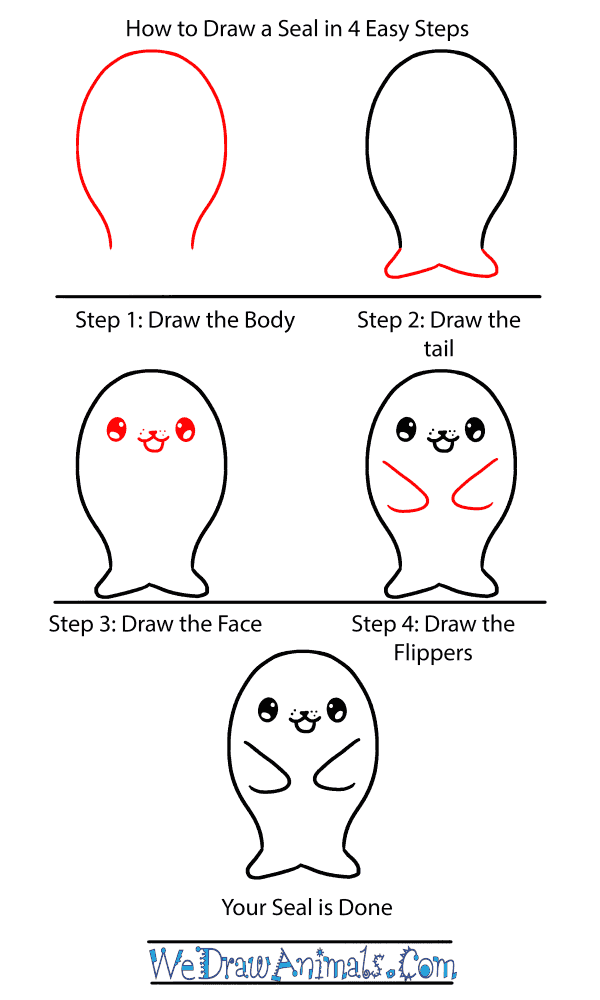 How to Draw a Seal in 4 Easy Steps

Step 1: Draw the Body

Step 2: Draw the tail

Step 3: Draw the Face

Step 4: Draw the Flippers

Your Seal is Done

WeDrawAnimals.Com