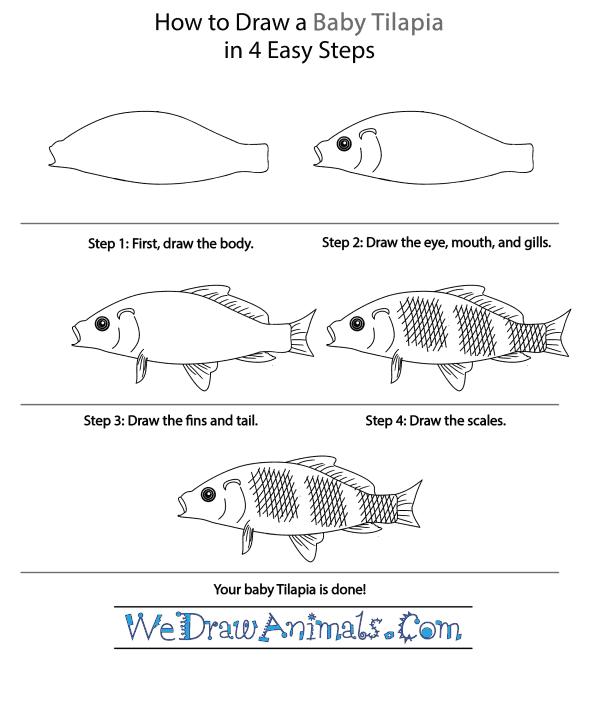 How to Draw a Baby Tilapia
in 4 Easy Steps

Step 1: First, draw the body.

Step 2: Draw the eye, mouth, and gills.

Step 3: Draw the fins and tail.

Step 4: Draw the scales.

Your baby Tilapia is done!

WeDrawAnimals.Com