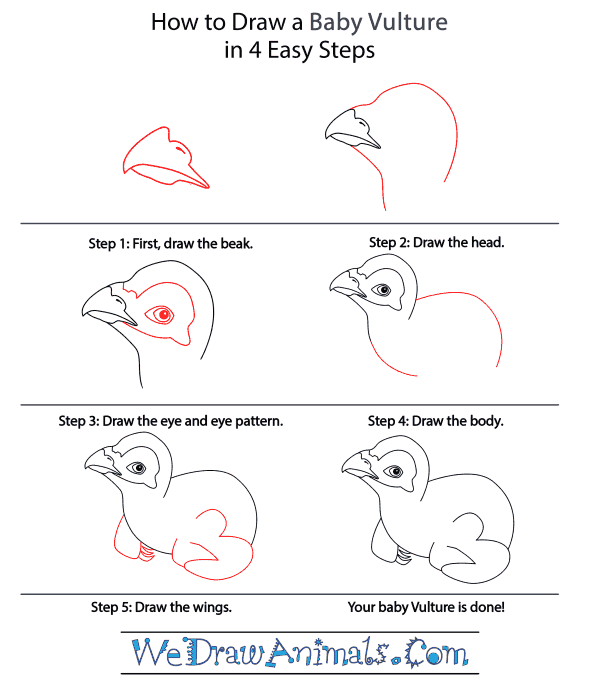 How to Draw a Baby Vulture
in 4 Easy Steps

Step 1: First, draw the beak.

Step 2: Draw the head.

Step 3: Draw the eye and eye pattern.

Step 4: Draw the body.

Step 5: Draw the wings.

Your baby Vulture is done!

WeDrawAnimals.Com