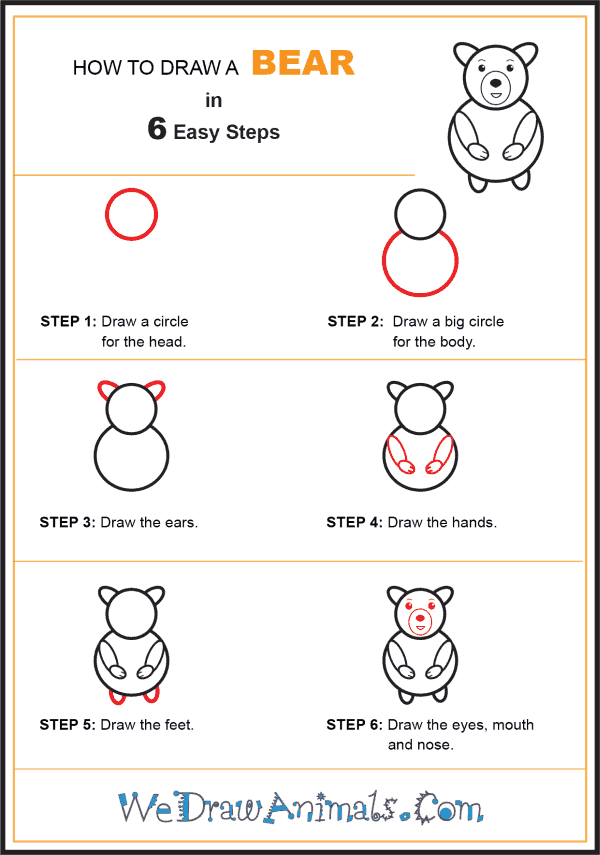 HOW TO DRAW A BEAR
in
6 Easy Steps

STEP 1: Draw a circle for the head.

STEP 2: Draw a big circle for the body.

STEP 3: Draw the ears.

STEP 4: Draw the hands.

STEP 5: Draw the feet.

STEP 6: Draw the eyes, mouth and nose.

WeDrawAnimals.Com