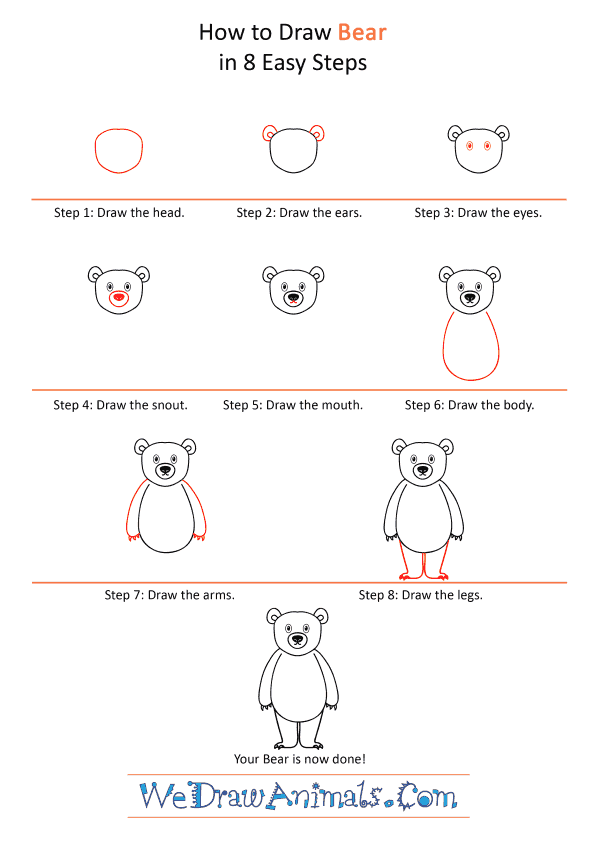 How to Draw Bear
in 8 Easy Steps

Step 1: Draw the head.
Step 2: Draw the ears.
Step 3: Draw the eyes.

Step 4: Draw the snout.
Step 5: Draw the mouth.
Step 6: Draw the body.

Step 7: Draw the arms.
Step 8: Draw the legs.

Your Bear is now done!

WeDrawAnimals.Com