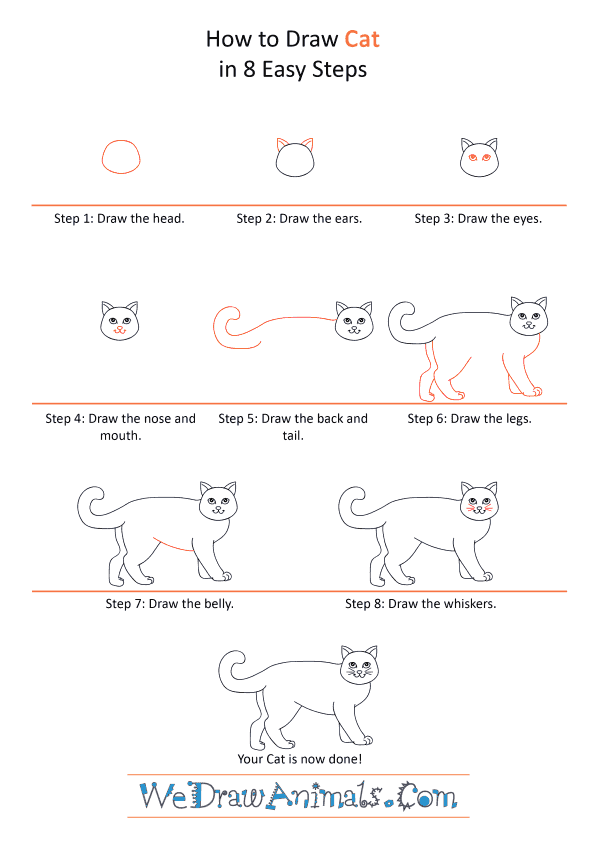 How to Draw Cat
in 8 Easy Steps

Step 1: Draw the head.

Step 2: Draw the ears.

Step 3: Draw the eyes.

Step 4: Draw the nose and mouth.

Step 5: Draw the back and tail.

Step 6: Draw the legs.

Step 7: Draw the belly.

Step 8: Draw the whiskers.

Your Cat is now done!

WeDrawAnimals.Com