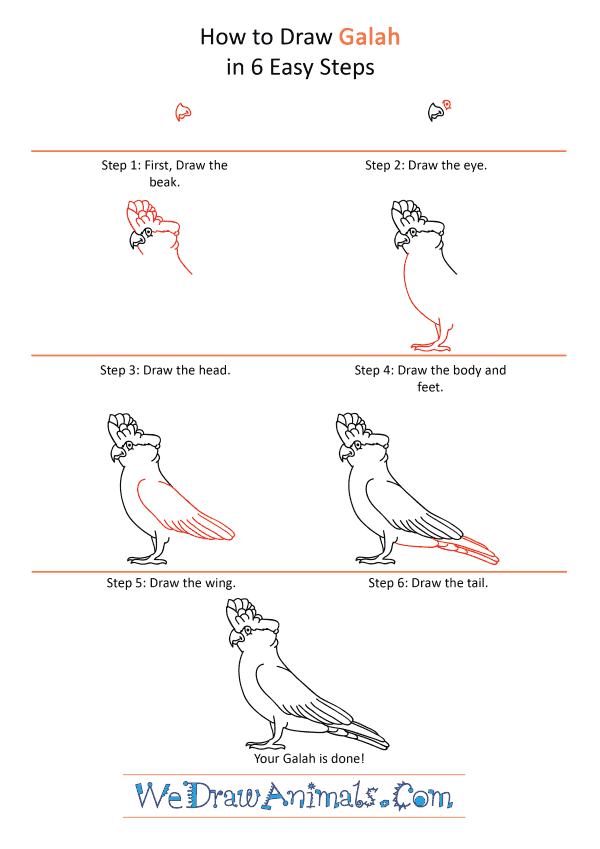 How to Draw Galah
in 6 Easy Steps

Step 1: First, Draw the beak.

Step 2: Draw the eye.

Step 3: Draw the head.

Step 4: Draw the body and feet.

Step 5: Draw the wing.

Step 6: Draw the tail.

Your Galah is done!

WeDrawAnimals.Com