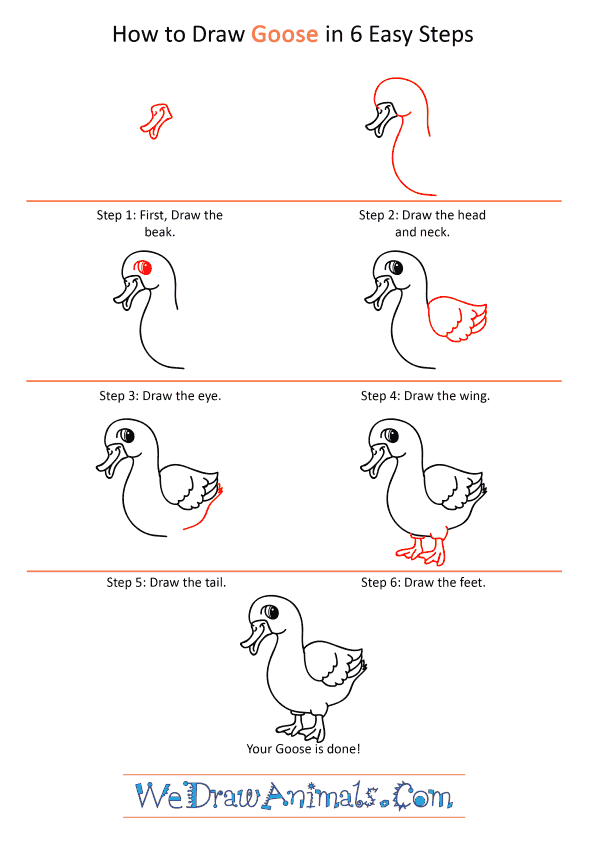 How to Draw Goose in 6 Easy Steps

Step 1: First, Draw the beak.

Step 2: Draw the head and neck.

Step 3: Draw the eye.

Step 4: Draw the wing.

Step 5: Draw the tail.

Step 6: Draw the feet.

Your Goose is done!

WeDrawAnimals.Com