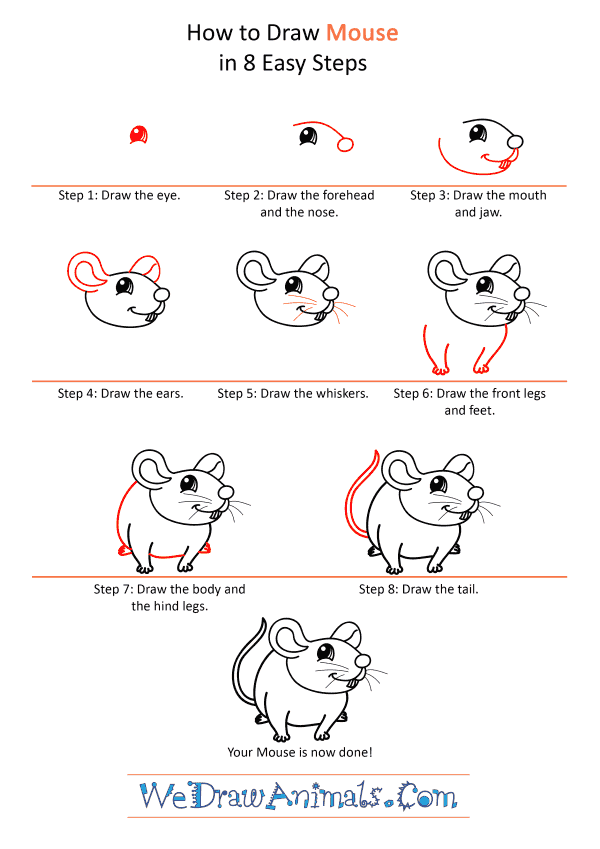 How to Draw Mouse
in 8 Easy Steps

Step 1: Draw the eye.

Step 2: Draw the forehead and the nose.

Step 3: Draw the mouth and jaw.

Step 4: Draw the ears.

Step 5: Draw the whiskers.

Step 6: Draw the front legs and feet.

Step 7: Draw the body and the hind legs.

Step 8: Draw the tail.

Your Mouse is now done!

WeDrawAnimals.Com