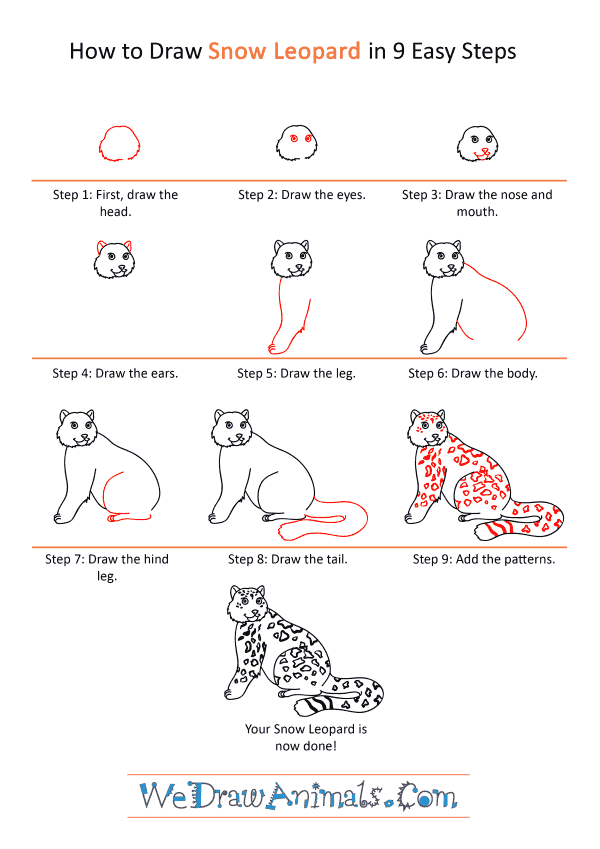 How to Draw Snow Leopard in 9 Easy Steps

Step 1: First, draw the head.

Step 2: Draw the eyes.

Step 3: Draw the nose and mouth.

Step 4: Draw the ears.

Step 5: Draw the leg.

Step 6: Draw the body.

Step 7: Draw the hind leg.

Step 8: Draw the tail.

Step 9: Add the patterns.

Your Snow Leopard is now done!

WeDrawAnimals.Com