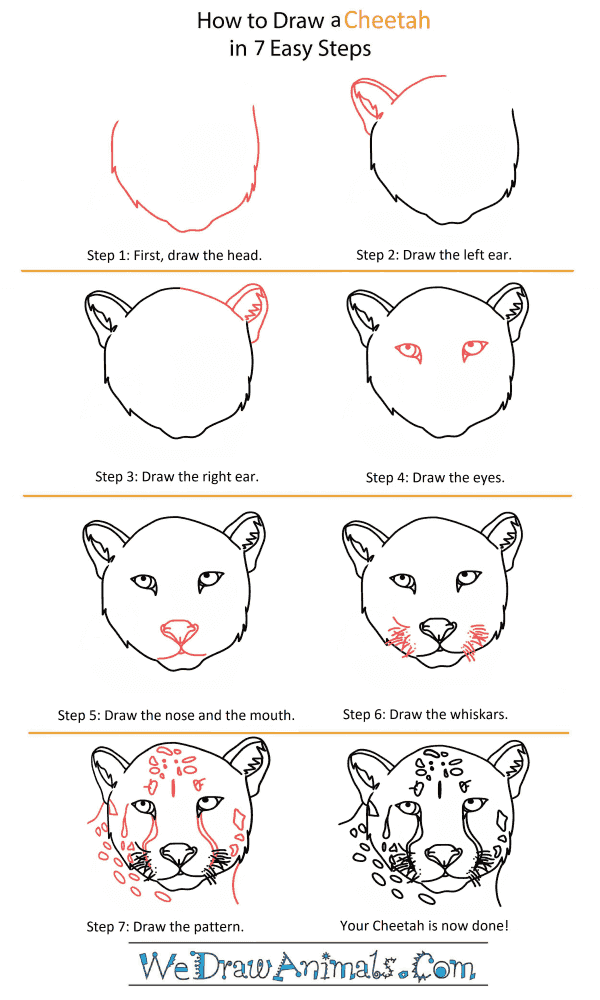 How to Draw a Cheetah in 7 Easy Steps

Step 1: First, draw the head.

Step 2: Draw the left ear.

Step 3: Draw the right ear.

Step 4: Draw the eyes.

Step 5: Draw the nose and the mouth.

Step 6: Draw the whiskars.

Step 7: Draw the pattern.

Your Cheetah is now done!

WeDrawAnimals.Com