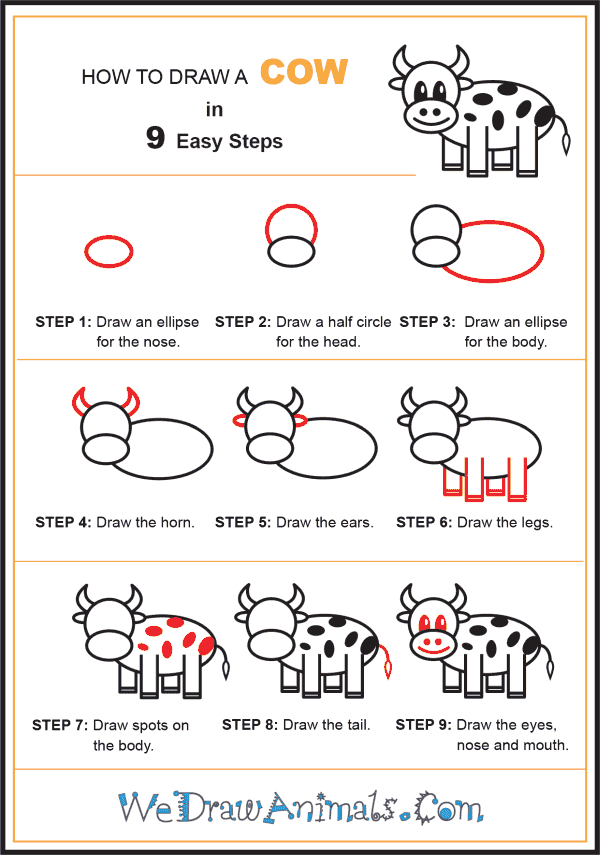 HOW TO DRAW A COW
in
9 Easy Steps

STEP 1: Draw an ellipse for the nose.

STEP 2: Draw a half circle for the head.

STEP 3: Draw an ellipse for the body.

STEP 4: Draw the horn.

STEP 5: Draw the ears.

STEP 6: Draw the legs.

STEP 7: Draw spots on the body.

STEP 8: Draw the tail.

STEP 9: Draw the eyes, nose and mouth.

WeDrawAnimals.Com