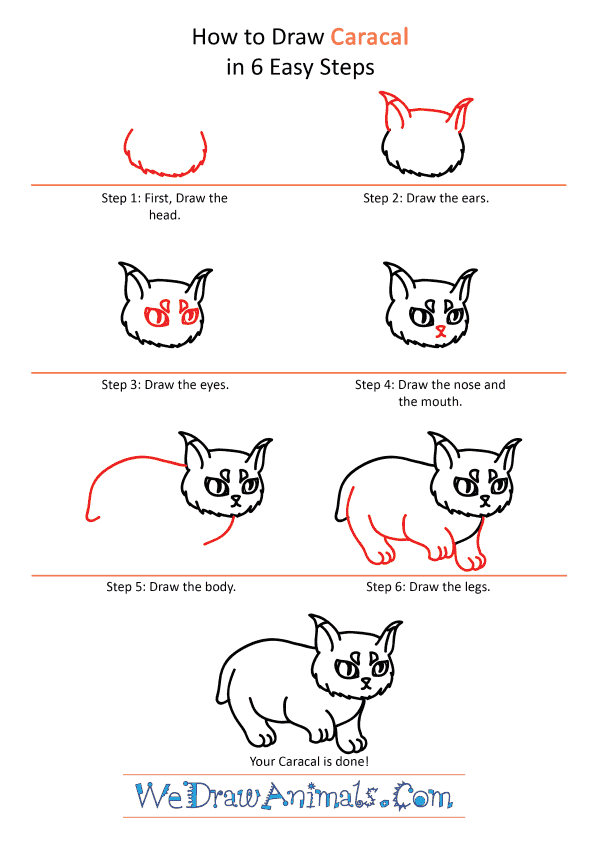 How to Draw Caracal
in 6 Easy Steps

Step 1: First, Draw the head.

Step 2: Draw the ears.

Step 3: Draw the eyes.

Step 4: Draw the nose and the mouth.

Step 5: Draw the body.

Step 6: Draw the legs.

Your Caracal is done!

WeDrawAnimals.Com