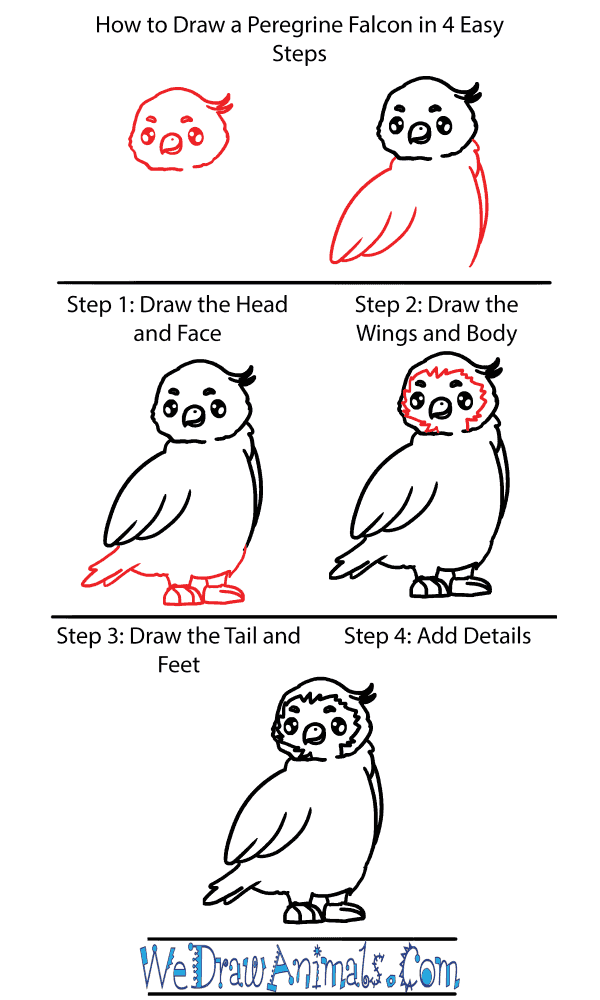 How to Draw a Peregrine Falcon in 4 Easy Steps

Step 1: Draw the Head and Face

Step 2: Draw the Wings and Body

Step 3: Draw the Tail and Feet

Step 4: Add Details

WeDrawAnimals.Com