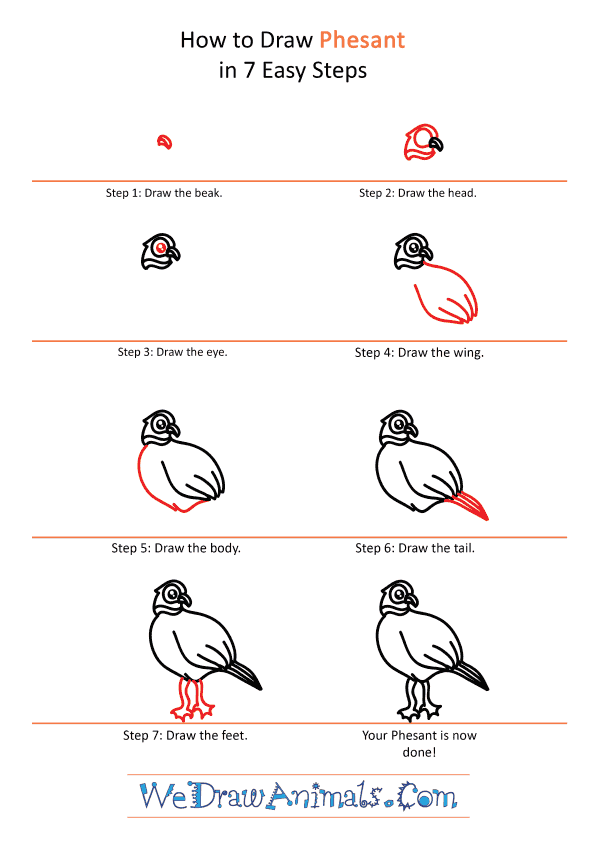 How to Draw Phesant
in 7 Easy Steps

Step 1: Draw the beak.

Step 2: Draw the head.

Step 3: Draw the eye.

Step 4: Draw the wing.

Step 5: Draw the body.

Step 6: Draw the tail.

Step 7: Draw the feet.

Your Phesant is now done!

WeDrawAnimals.Com