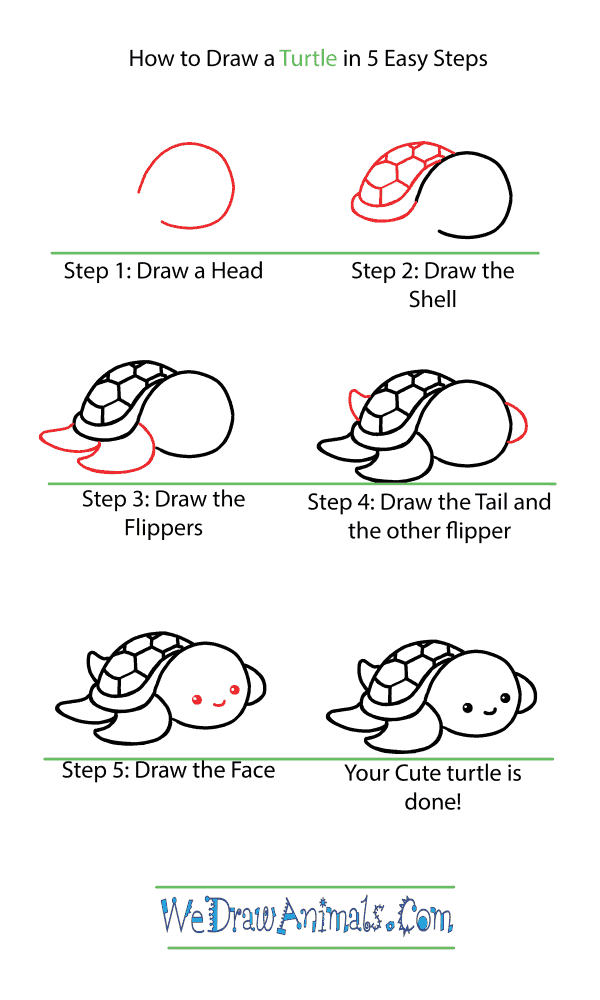 How to Draw a Turtle in 5 Easy Steps

Step 1: Draw a Head

Step 2: Draw the Shell

Step 3: Draw the Flippers

Step 4: Draw the Tail and the other flipper

Step 5: Draw the Face

Your Cute turtle is done!

WeDrawAnimals.Com