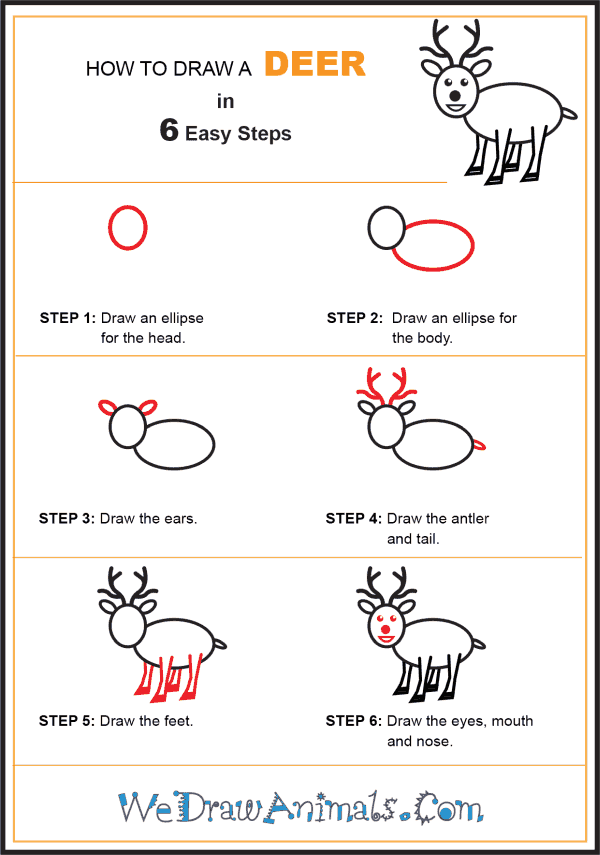 HOW TO DRAW A DEER
in
6 Easy Steps

STEP 1: Draw an ellipse for the head.

STEP 2: Draw an ellipse for the body.

STEP 3: Draw the ears.

STEP 4: Draw the antler and tail.

STEP 5: Draw the feet.

STEP 6: Draw the eyes, mouth and nose.

WeDrawAnimals.Com