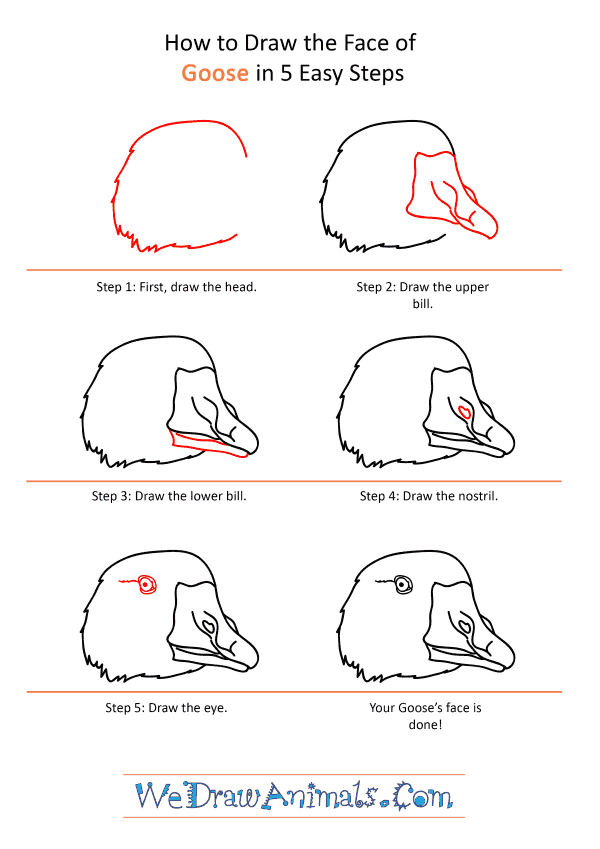 How to Draw the Face of
Goose in 5 Easy Steps

Step 1: First, draw the head.

Step 2: Draw the upper bill.

Step 3: Draw the lower bill.

Step 4: Draw the nostril.

Step 5: Draw the eye.

Your Goose's face is done!

WeDrawAnimals.Com