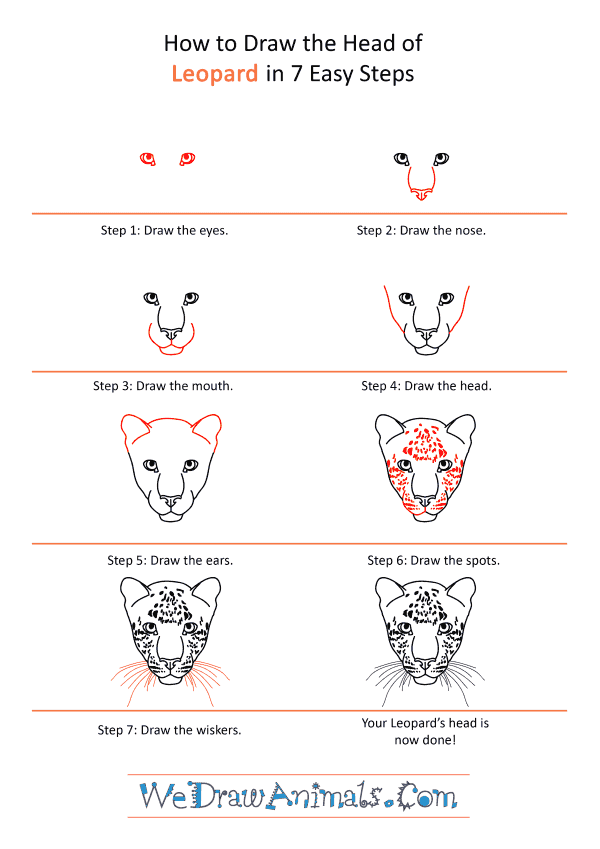 How to Draw the Head of
Leopard in 7 Easy Steps

Step 1: Draw the eyes.

Step 2: Draw the nose.

Step 3: Draw the mouth.

Step 4: Draw the head.

Step 5: Draw the ears.

Step 6: Draw the spots.

Step 7: Draw the wiskers.

Your Leopard's head is now done!

WeDrawAnimals.Com