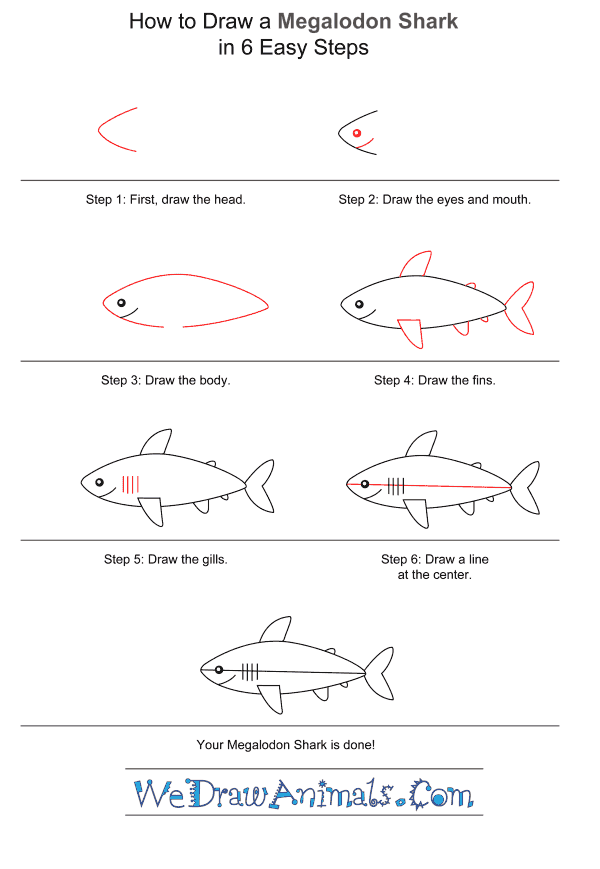 How to Draw a Megalodon Shark
in 6 Easy Steps

Step 1: First, draw the head.

Step 2: Draw the eyes and mouth.

Step 3: Draw the body.

Step 4: Draw the fins.

Step 5: Draw the gills.

Step 6: Draw a line at the center.

Your Megalodon Shark is done!

WeDrawAnimals.Com