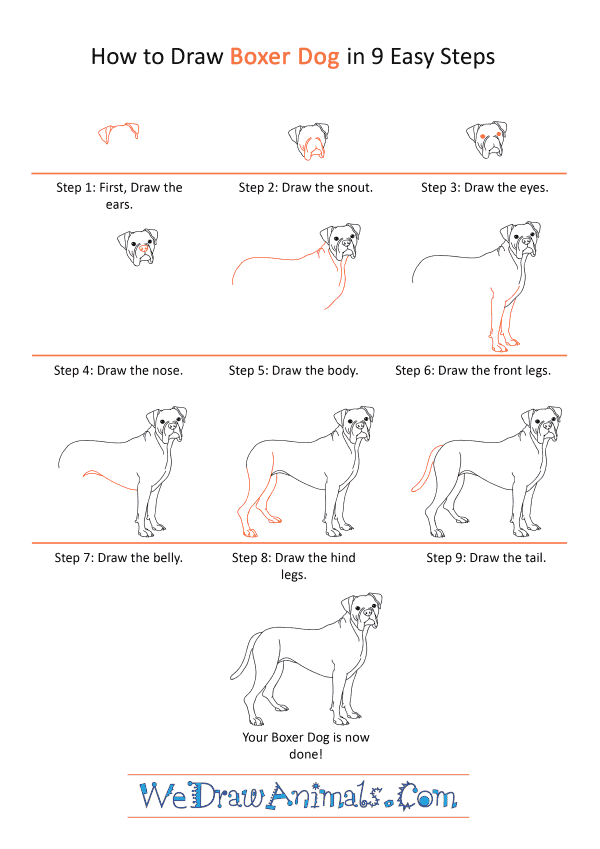 How to Draw Boxer Dog in 9 Easy Steps

Step 1: First, Draw the ears.

Step 2: Draw the snout.

Step 3: Draw the eyes.

Step 4: Draw the nose.

Step 5: Draw the body.

Step 6: Draw the front legs.

Step 7: Draw the belly.

Step 8: Draw the hind legs.

Step 9: Draw the tail.

Your Boxer Dog is now done!

WeDrawAnimals.Com